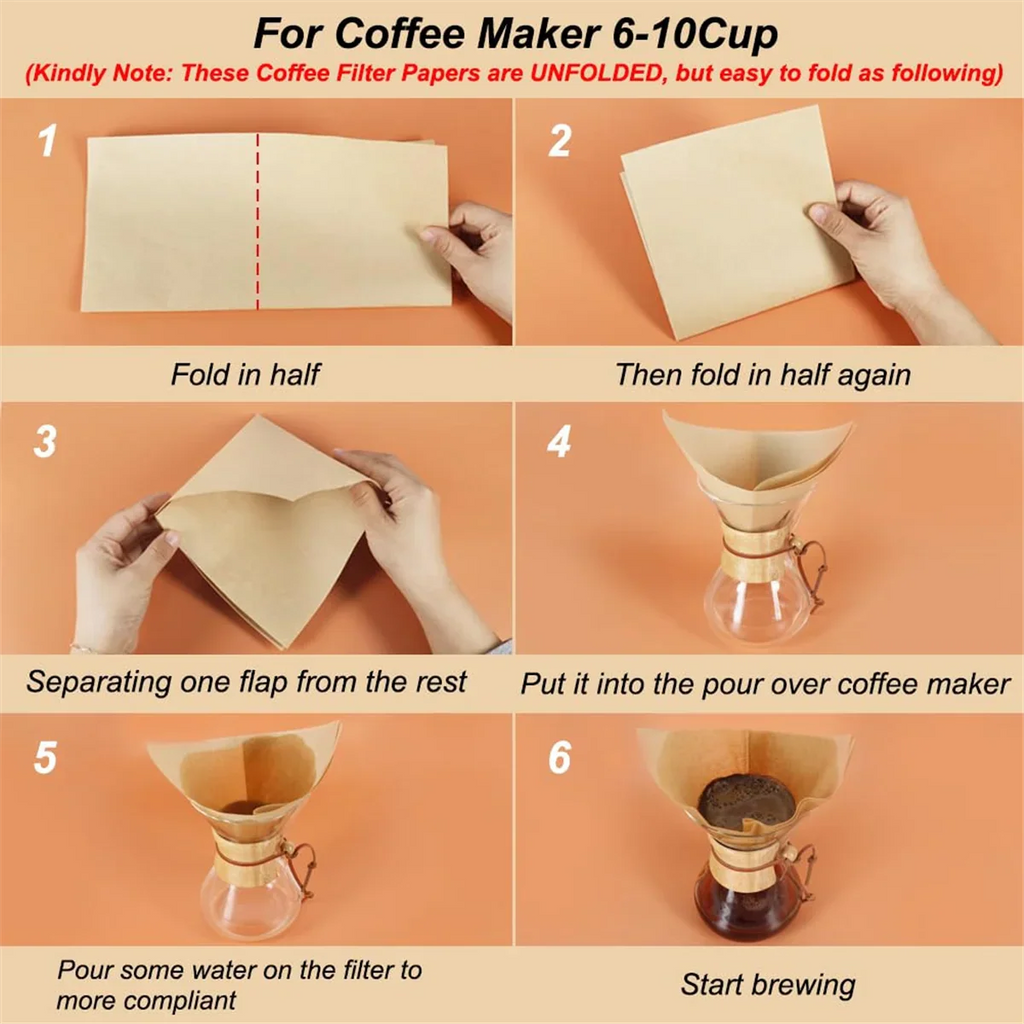 For Coffee Maker 6-10Cup

(Kindly Note: These Coffee Filter Papers are UNFOLDED, but easy to fold as following)

1

Fold in half

2

Then fold in half again

3

Separating one flap from the rest

4

Put it into the pour over coffee maker

5

Pour some water on the filter to more compliant

6

Start brewing