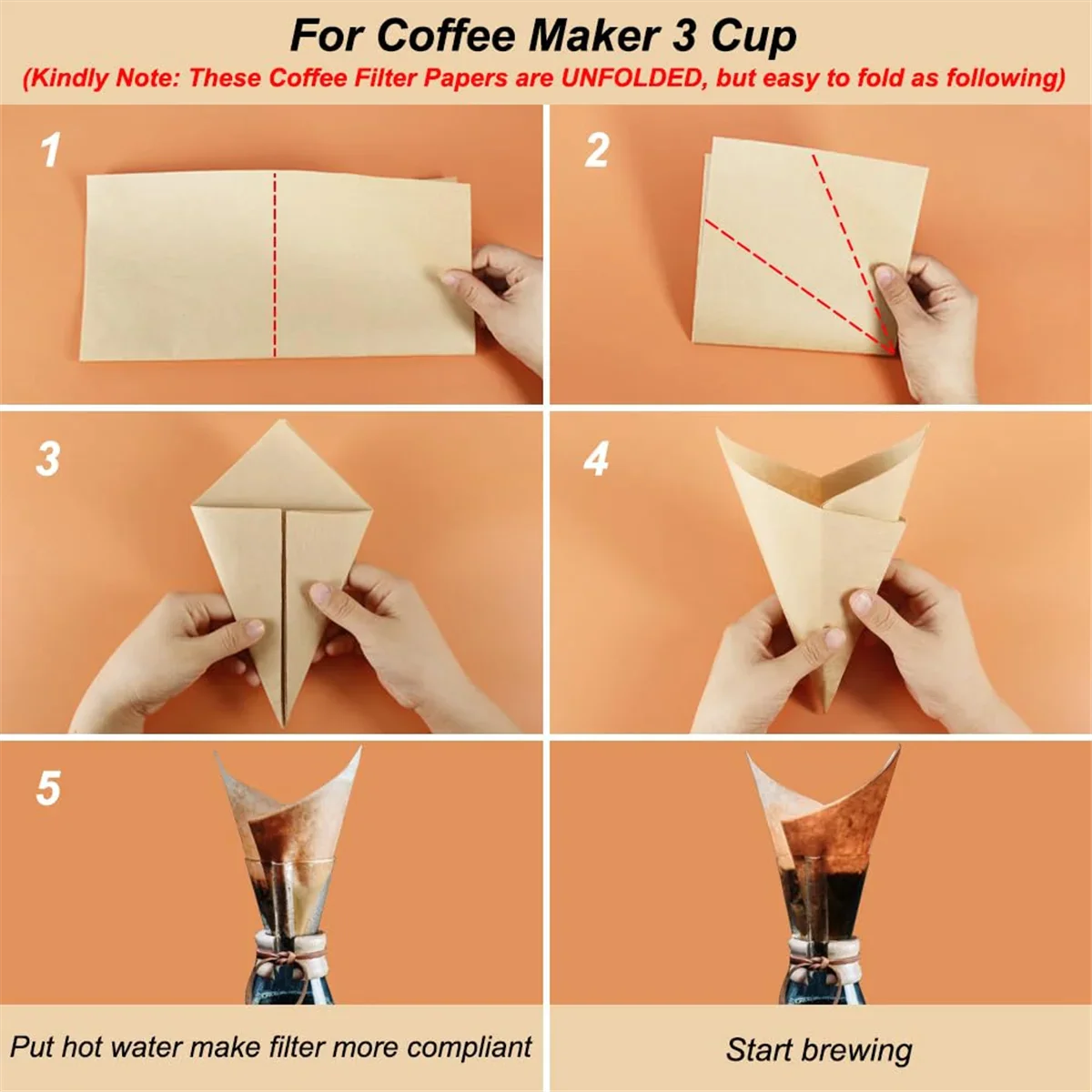 For Coffee Maker 3 Cup

(Kindly Note: These Coffee Filter Papers are UNFOLDED, but easy to fold as following)

1

2

3

4

5

Put hot water make filter more compliant

Start brewing