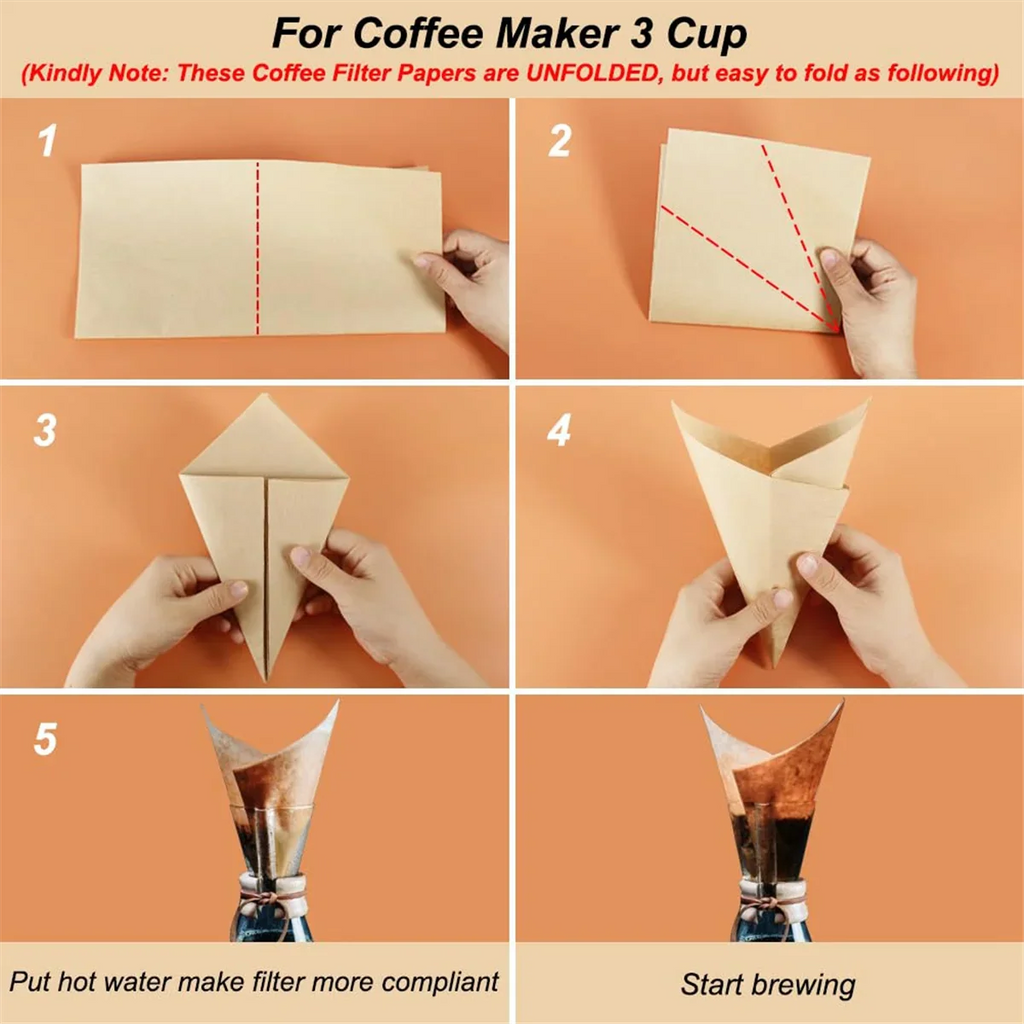 For Coffee Maker 3 Cup
(Kindly Note: These Coffee Filter Papers are UNFOLDED, but easy to fold as following)

1

2

3

4

5

Put hot water make filter more compliant

Start brewing