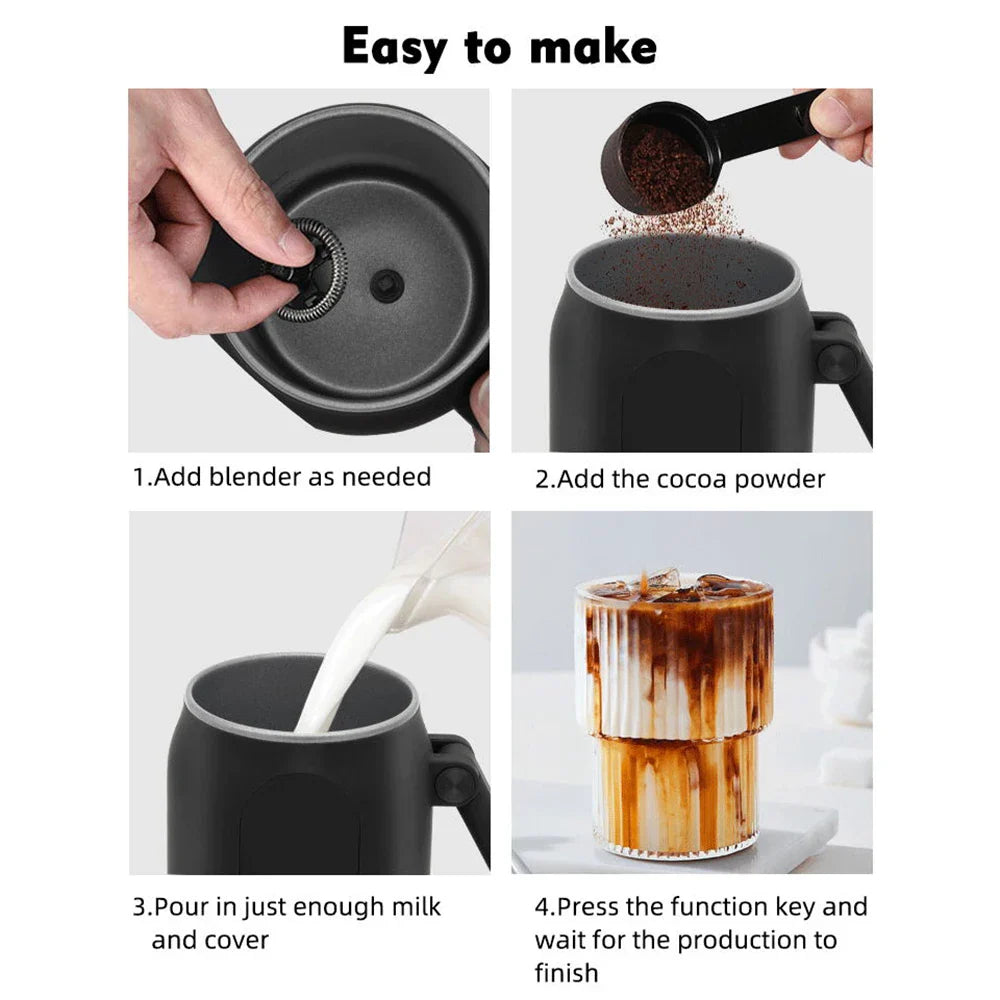 Easy to make

1.Add blender as needed

2.Add the cocoa powder

3.Pour in just enough milk and cover

4.Press the function key and wait for the production to finish